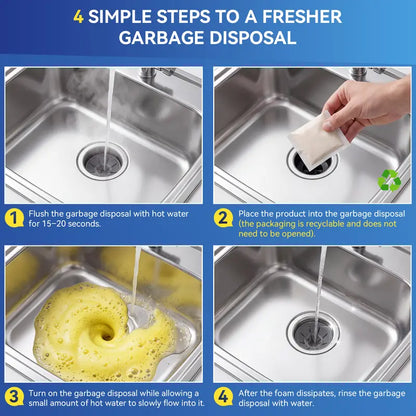 4 SIMPLE STEPS TO A FRESHER GARBAGE DISPOSAL

1 Flush the garbage disposal with hot water for 15–20 seconds.

2 Place the product into the garbage disposal (the packaging is recyclable and does not need to be opened).

3 Turn on the garbage disposal while allowing a small amount of hot water to slowly flow into it.

4 After the foam dissipates, rinse the garbage disposal with water.