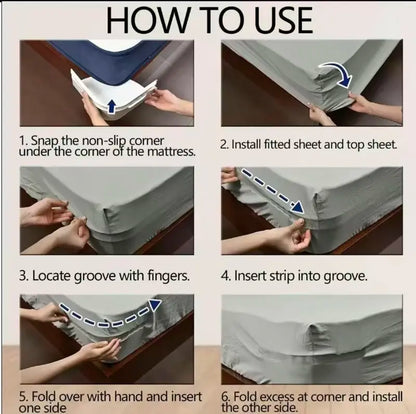 HOW TO USE

1. Snap the non-slip corner under the corner of the mattress.

2. Install fitted sheet and top sheet.

3. Locate groove with fingers.

4. Insert strip into groove.

5. Fold over with hand and insert one side

6. Fold excess at corner and install the other side.